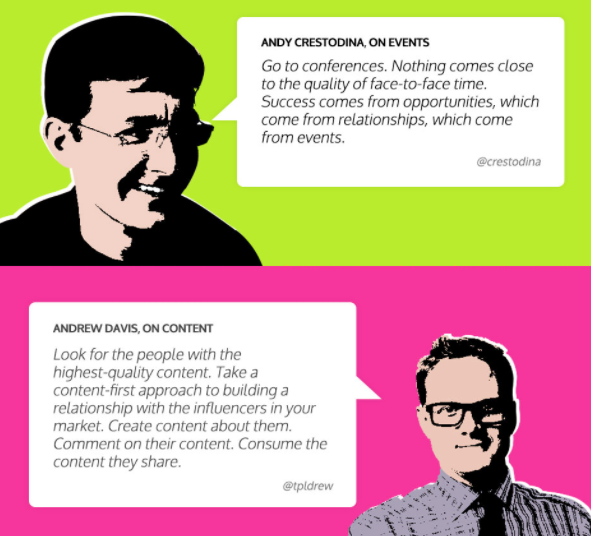 ANDY CRESTODINA, ON EVENTS

Go to conferences. Nothing comes close to the quality of face-to-face time. Success comes from opportunities, which come from relationships, which come from events.

@crestodina

ANDREW DAVIS, ON CONTENT

Look for the people with the highest-quality content. Take a content-first approach to building a relationship with the influencers in your market. Create content about them. Comment on their content. Consume the content they share.

@tpldrew